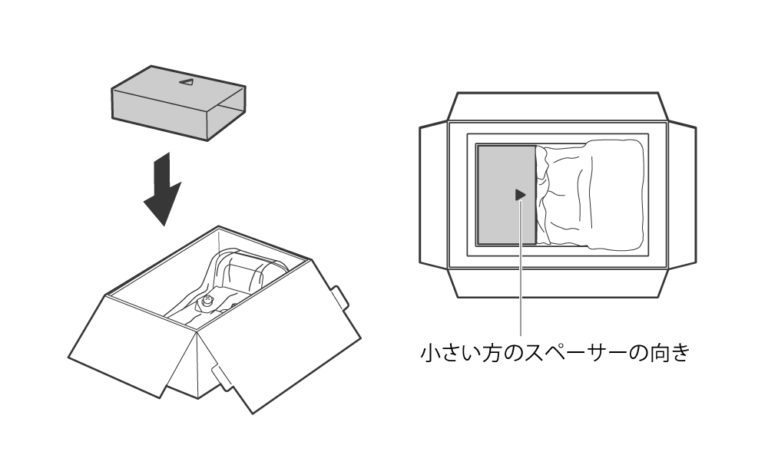 小さい方のスペーサーの向き