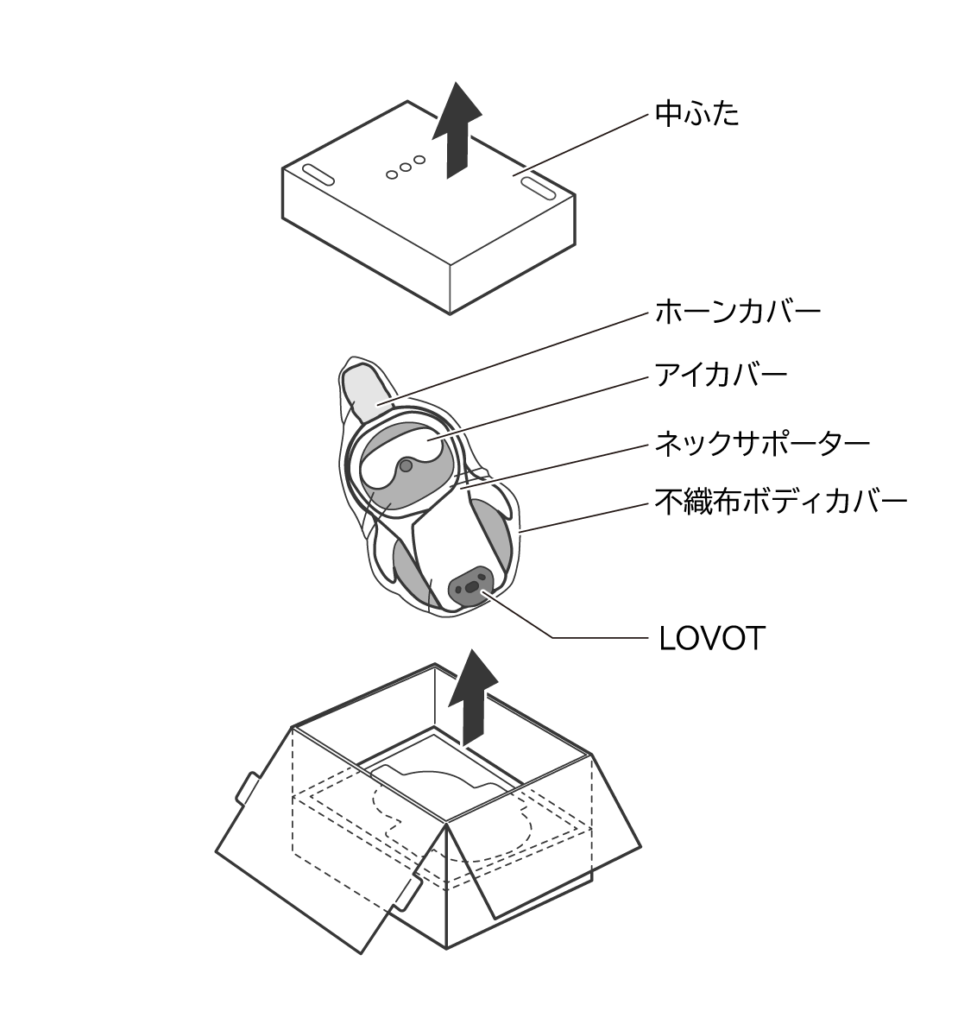 中ふた

ホーンカバー

アイカバー

ネックサポーター

不織布ボディカバー

LOVOT