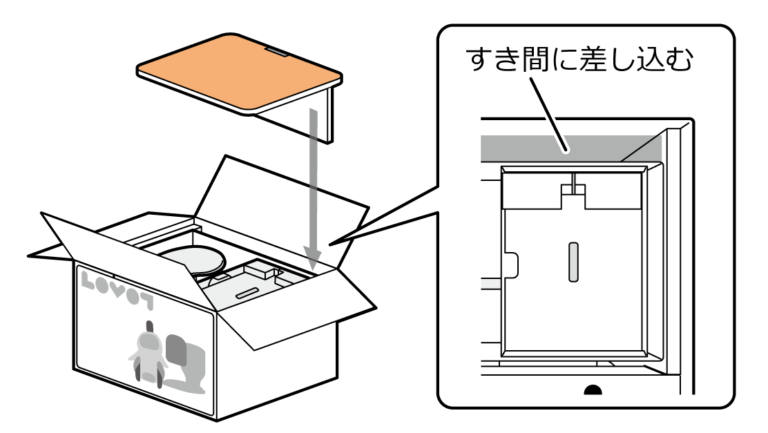 すき間に差し込む

LOVOT