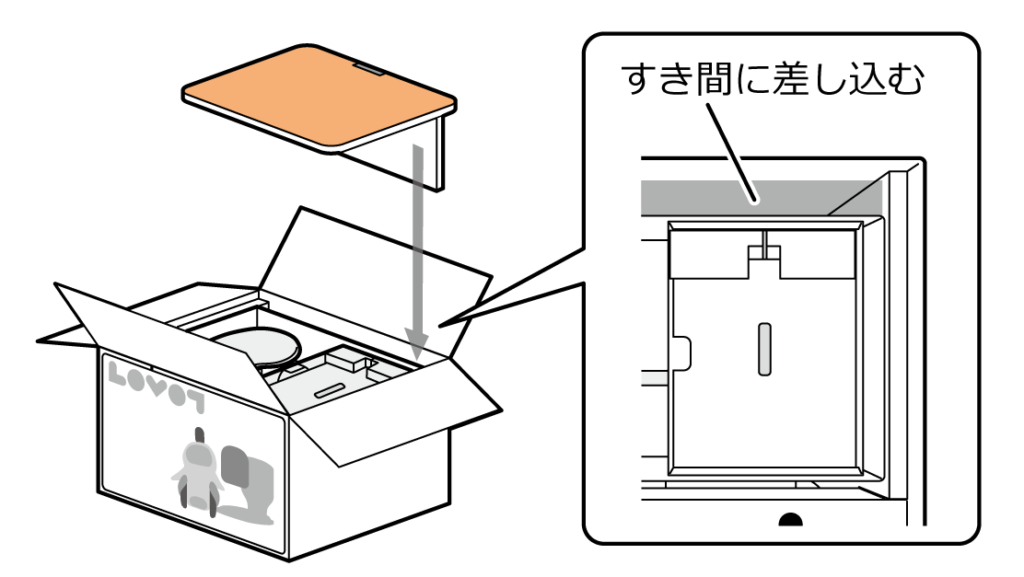 すき間に差し込む

LOVOT