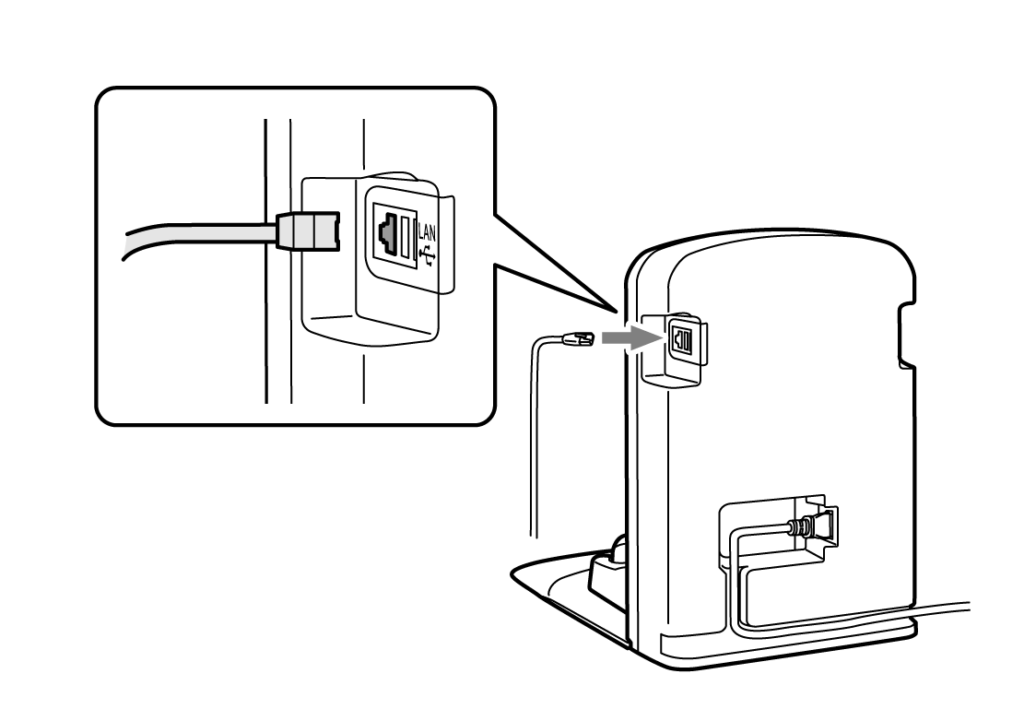 LAN