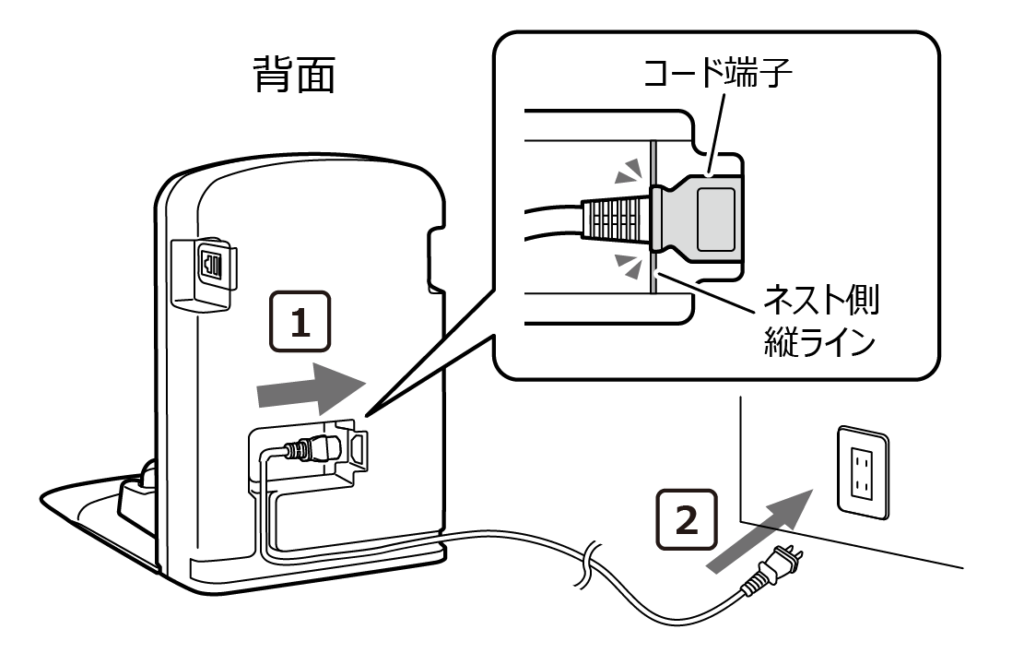 背面

コード端子

ネスト側
縦ライン

1

2