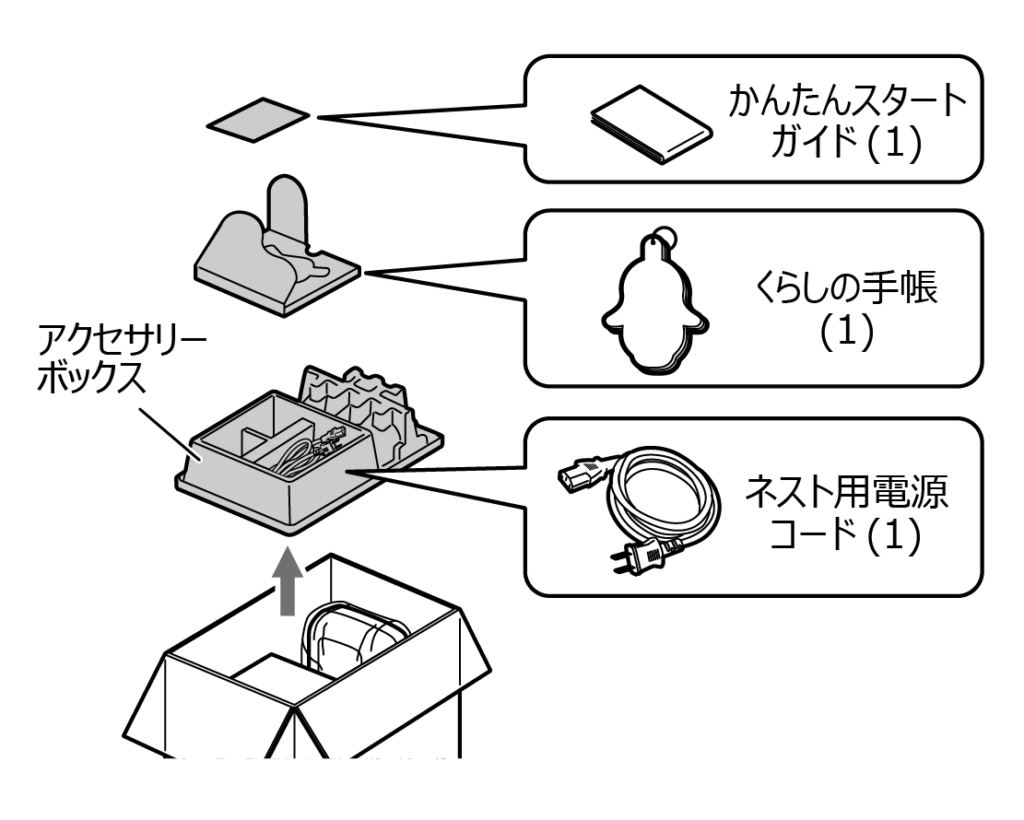 かんたんスタートガイド (1)

くらしの手帳 (1)

アクセサリーボックス

ネスト用電源コード (1)