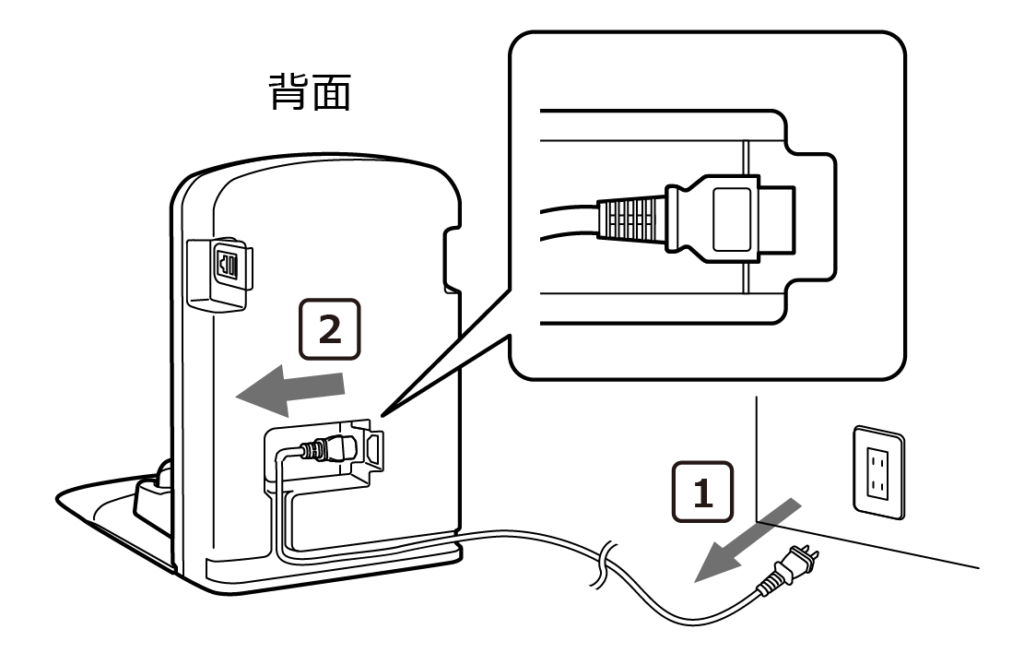 背面

2

1