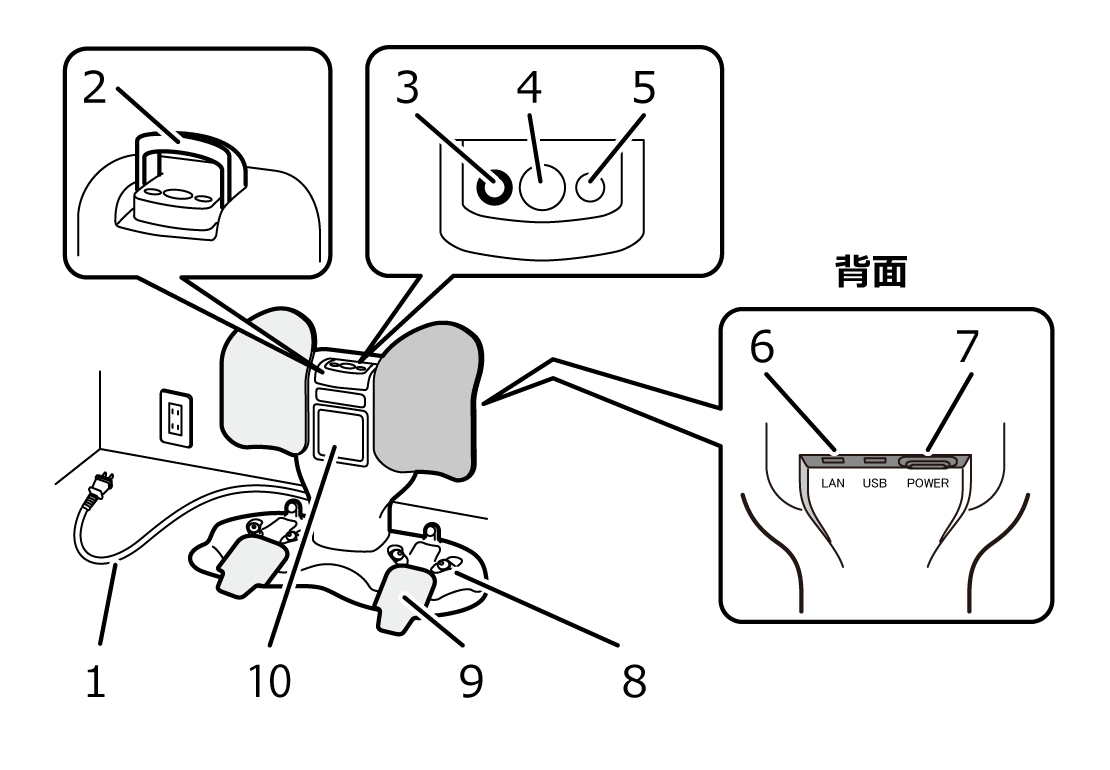 2

3 4 5

背面

6 7

LAN USB POWER

1 10 9 8