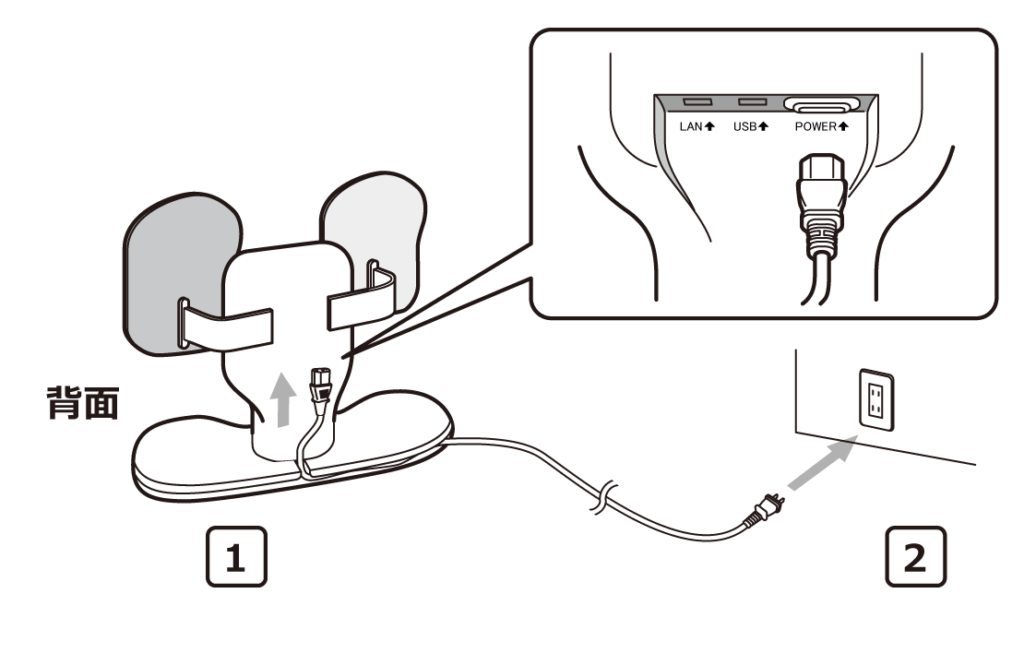 LAN↑ USB↑ POWER↑

背面

1

2