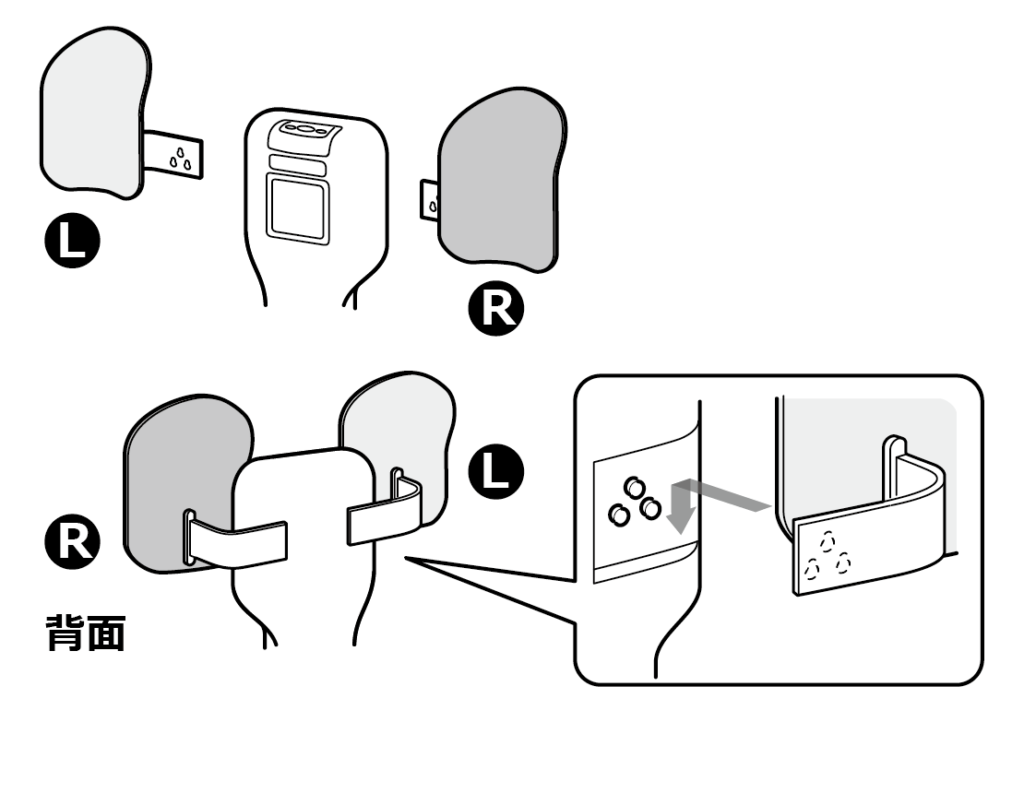 L
R
R
L
背面